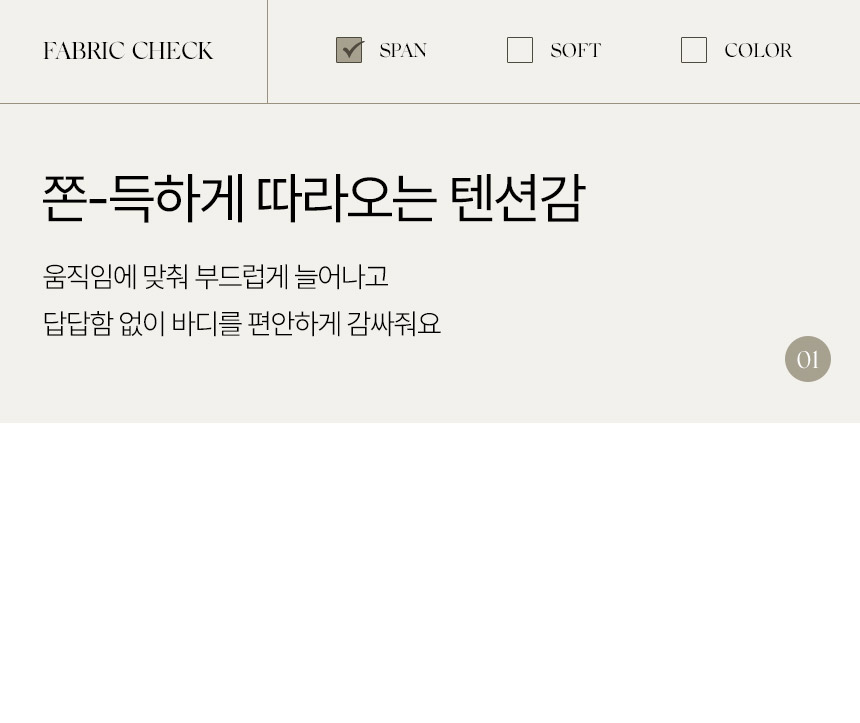 FABRIC CHECK

SPAN

SOFT

COLOR

쫀-득하게 따라오는 텐션감

움직임에 맞춰 부드럽게 늘어나고
답답함 없이 바디를 편안하게 감싸줘요

01