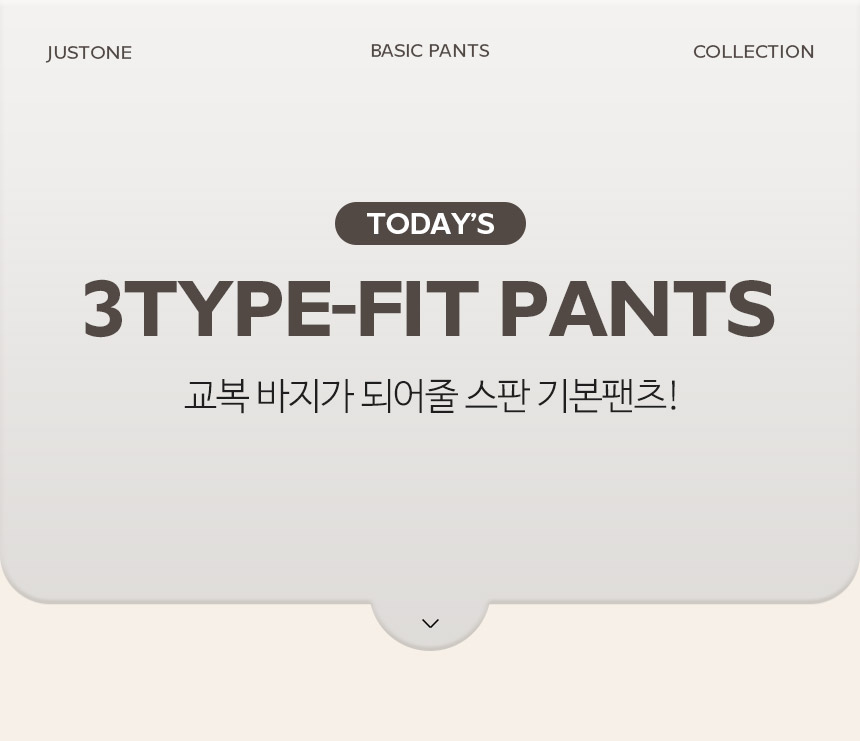 JUSTONE BASIC PANTS COLLECTION

TODAY'S

3TYPE-FIT PANTS

교복 바지가 되어줄 스판 기본팬츠!