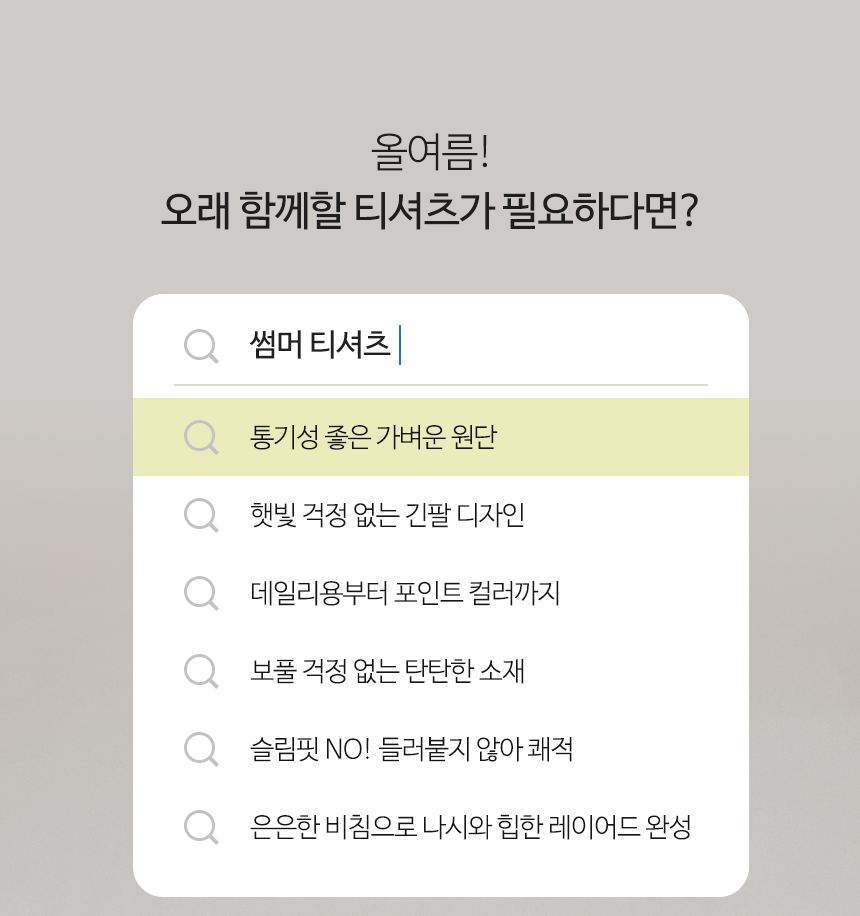 올여름!
오래 함께할 티셔츠가 필요하다면?

썸머 티셔츠

통기성 좋은 가벼운 원단

햇빛 걱정 없는 긴팔 디자인

데일리용부터 포인트 컬러까지

보풀 걱정 없는 탄탄한 소재

슬림핏 NO! 들러붙지 않아 쾌적

은은한 비침으로 나시와 힙한 레이어드 완성