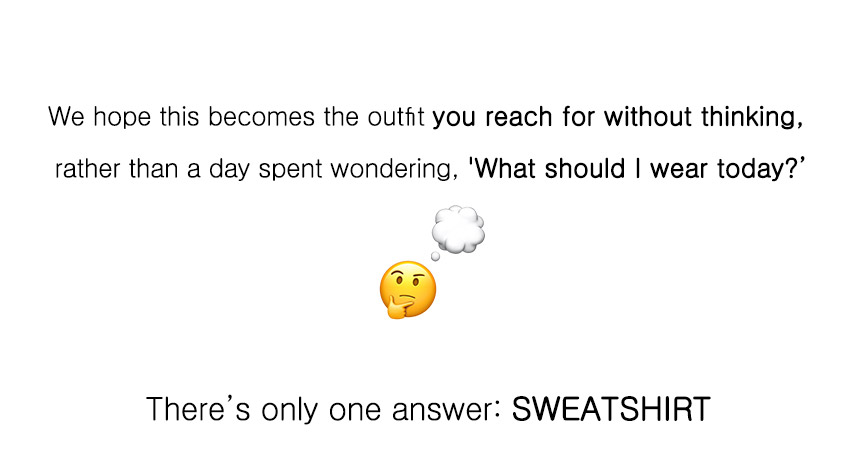 We hope this becomes the outfit you reach for without thinking, rather than a day spent wondering, 'What should I wear today?'

There's only one answer: SWEATSHIRT